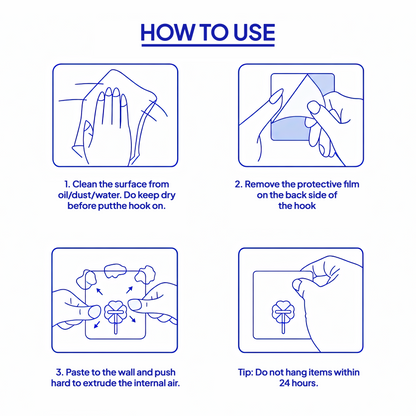 HOW TO USE

1. Clean the surface from oil/dust/water. Do keep dry before putthe hook on.

2. Remove the protective film on the back side of the hook

3. Paste to the wall and push hard to extrude the internal air.

Tip: Do not hang items within 24 hours.