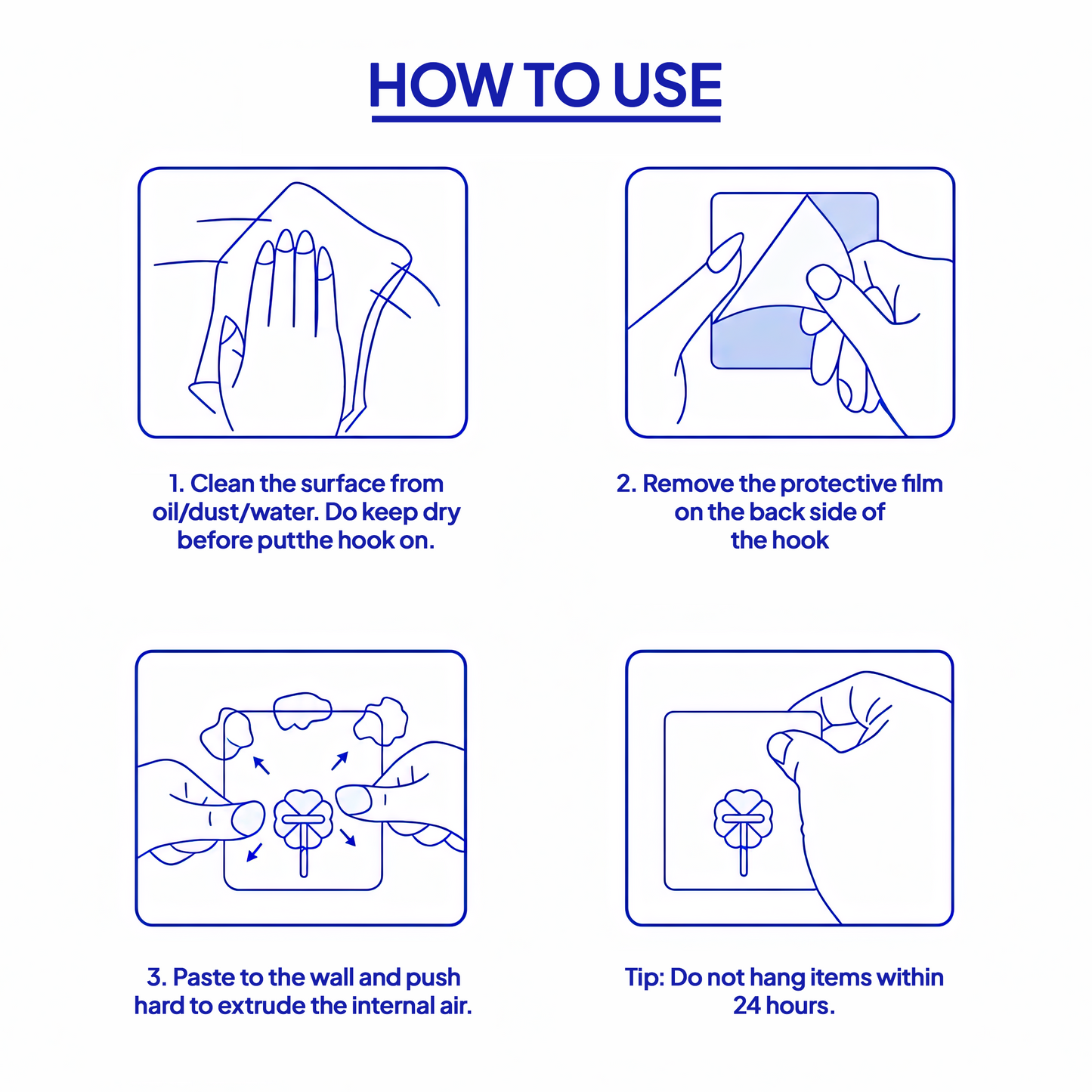 HOW TO USE

1. Clean the surface from oil/dust/water. Do keep dry before putthe hook on.

2. Remove the protective film on the back side of the hook

3. Paste to the wall and push hard to extrude the internal air.

Tip: Do not hang items within 24 hours.